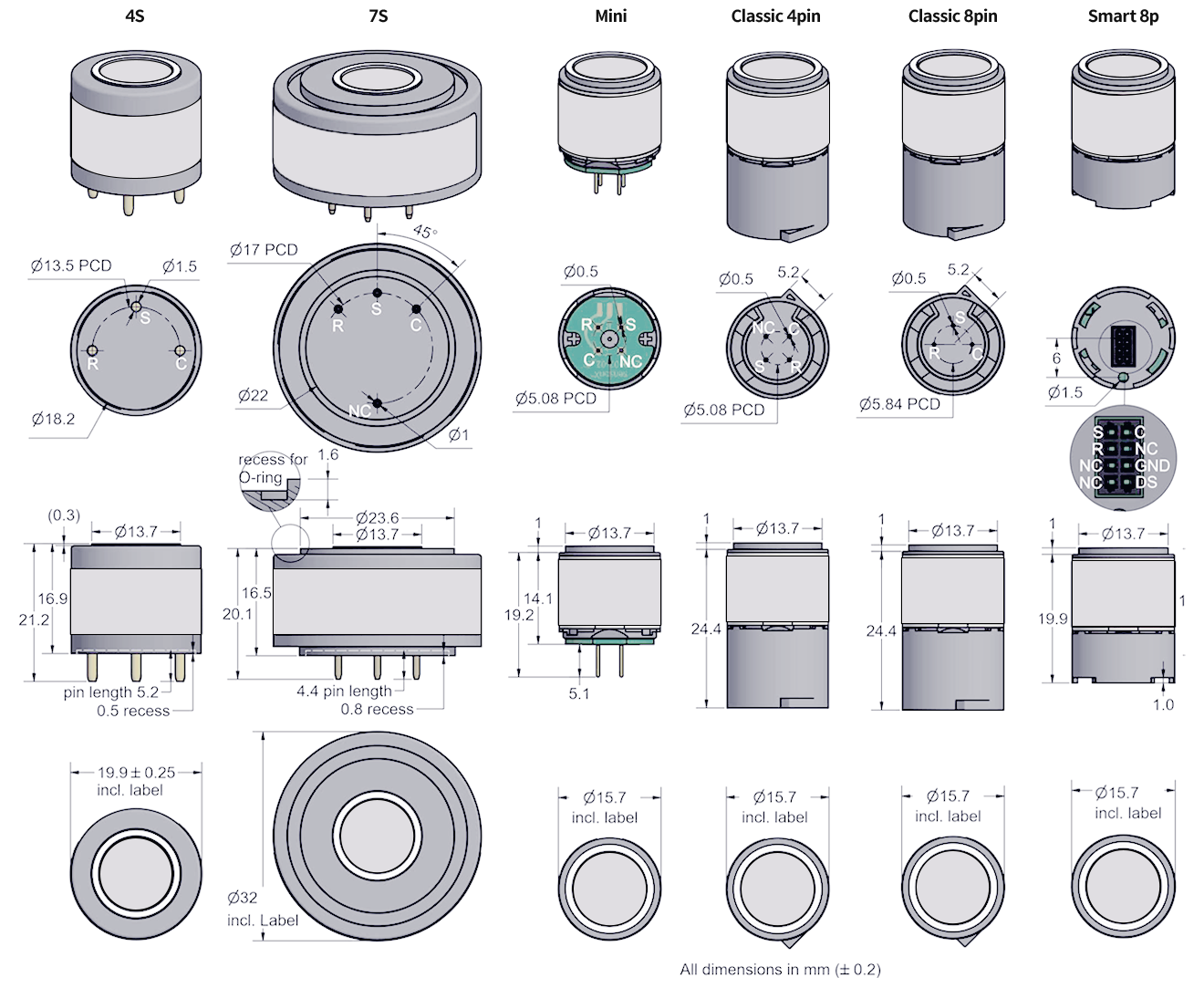 4S

7S

Mini

Classic 4pin

Classic 8pin

Smart 8p

Ø13.5 PCD
Ø1.5
S
R
C
Ø18.2

Ø17 PCD
45°
R
S
C
Ø22
NC
Ø1

Ø0.5
R
S
C
NC
Ø5.08 PCD

Ø0.5
5.2
NC
C
S
R
Ø5.08 PCD

Ø0.5
5.2
S
R
C
Ø5.84 PCD

6
Ø1.5
S C
R NC
NC GND
NC DS

(0.3)
Ø13.7
16.9
21.2
pin length 5.2
0.5 recess

recess for O-ring
1.6
Ø23.6
Ø13.7
16.5
20.1
4.4 pin length
0.8 recess

1
Ø13.7
14.1
19.2
5.1

1
Ø13.7
24.4

1
Ø13.7
24.4

1
Ø13.7
19.9
1
1.0

19.9 ± 0.25
incl. label

Ø32
incl. Label

Ø15.7
incl. label

Ø15.7
incl. label

Ø15.7
incl. label

Ø15.7
incl. label

All dimensions in mm (± 0.2)